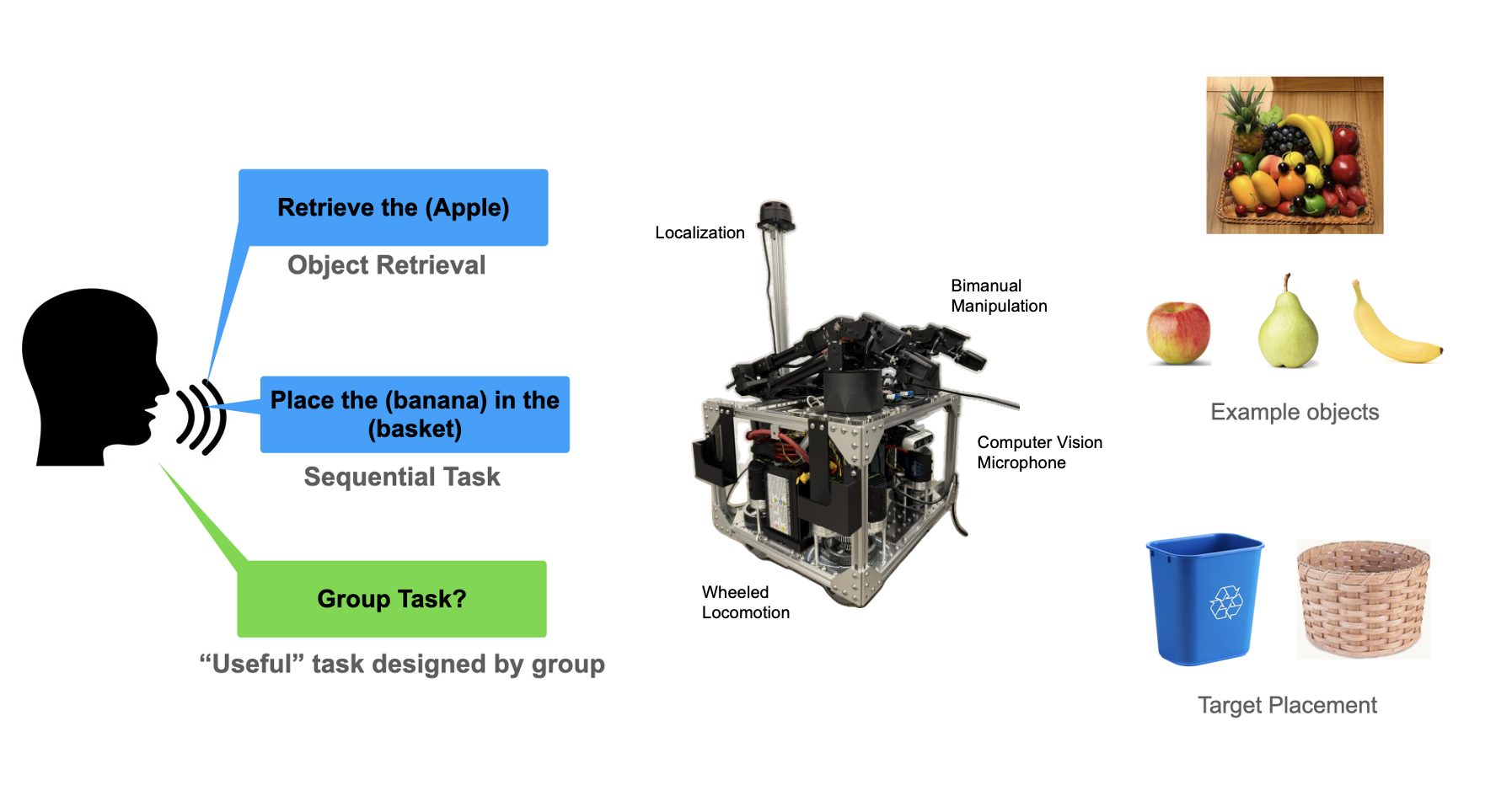 Retrieve the (Apple)

Object Retrieval

Place the (banana) in the (basket)

Sequential Task

Group Task?

“Useful” task designed by group

Localization

Bimanual Manipulation

Computer Vision Microphone

Wheeled Locomotion

Example objects

Target Placement